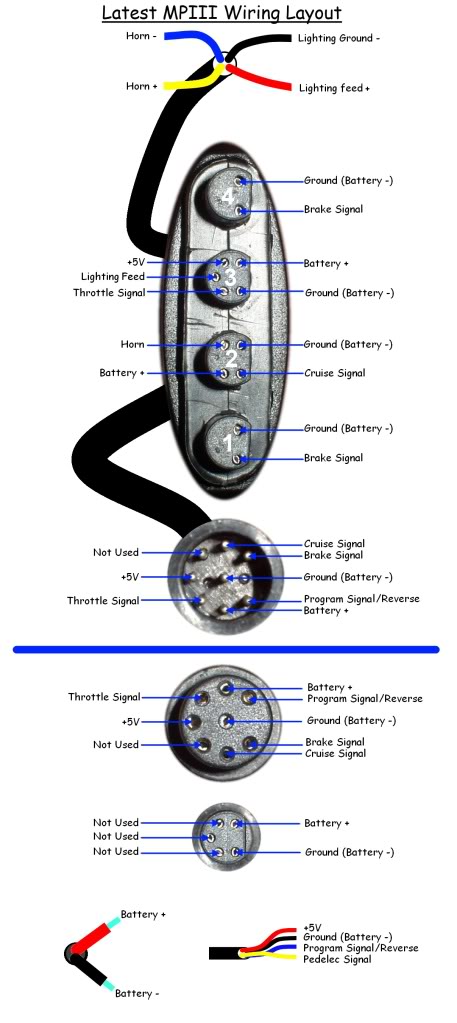 Latest MPIII Wiring Layout

Horn -
Lighting Ground -
Horn +
Lighting feed +

4
Ground (Battery -)
Brake Signal

+5V
Lighting Feed
Throttle Signal
3
Battery +
Ground (Battery -)

Horn
Battery +
2
Ground (Battery -)
Cruise Signal

1
Ground (Battery -)
Brake Signal

Not Used
+5V
Throttle Signal
Cruise Signal
Brake Signal
Ground (Battery -)
Program Signal/Reverse
Battery +

Throttle Signal
+5V
Not Used
Battery +
Program Signal/Reverse
Ground (Battery -)
Brake Signal
Cruise Signal

Not Used
Not Used
Not Used
Battery +
Ground (Battery -)

Battery +
Battery -

+5V
Ground (Battery -)
Program Signal/Reverse
Pedelec Signal